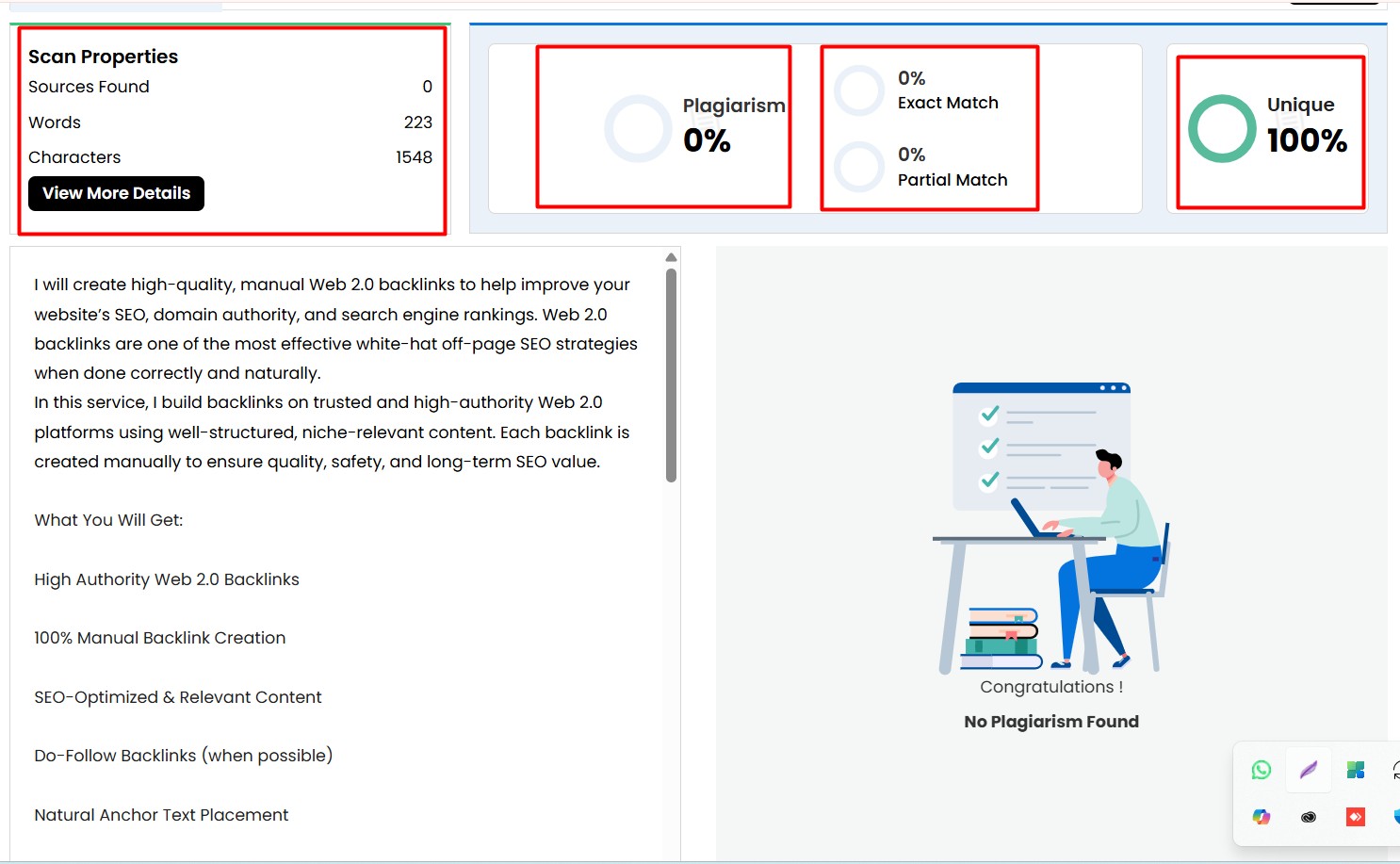 Scan Properties
Sources Found 0
Words 223
Characters 1548
View More Details

Plagiarism
0%

0%
Exact Match

0%
Partial Match

Unique
100%

I will create high-quality, manual Web 2.0 backlinks to help improve your website's SEO, domain authority, and search engine rankings. Web 2.0 backlinks are one of the most effective white-hat off-page SEO strategies when done correctly and naturally.
In this service, I build backlinks on trusted and high-authority Web 2.0 platforms using well-structured, niche-relevant content. Each backlink is created manually to ensure quality, safety, and long-term SEO value.

What You Will Get:

High Authority Web 2.0 Backlinks

100% Manual Backlink Creation

SEO-Optimized & Relevant Content

Do-Follow Backlinks (when possible)

Natural Anchor Text Placement

Congratulations !
No Plagiarism Found