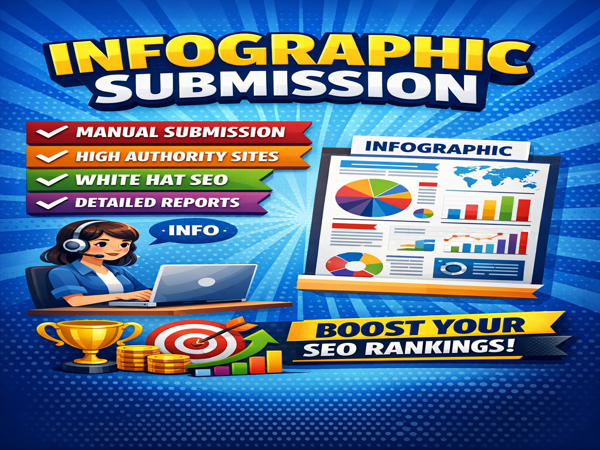 INFOGRAPHIC SUBMISSION

MANUAL SUBMISSION
HIGH AUTHORITY SITES
WHITE HAT SEO
DETAILED REPORTS

INFO

INFOGRAPHIC

BOOST YOUR SEO RANKINGS!