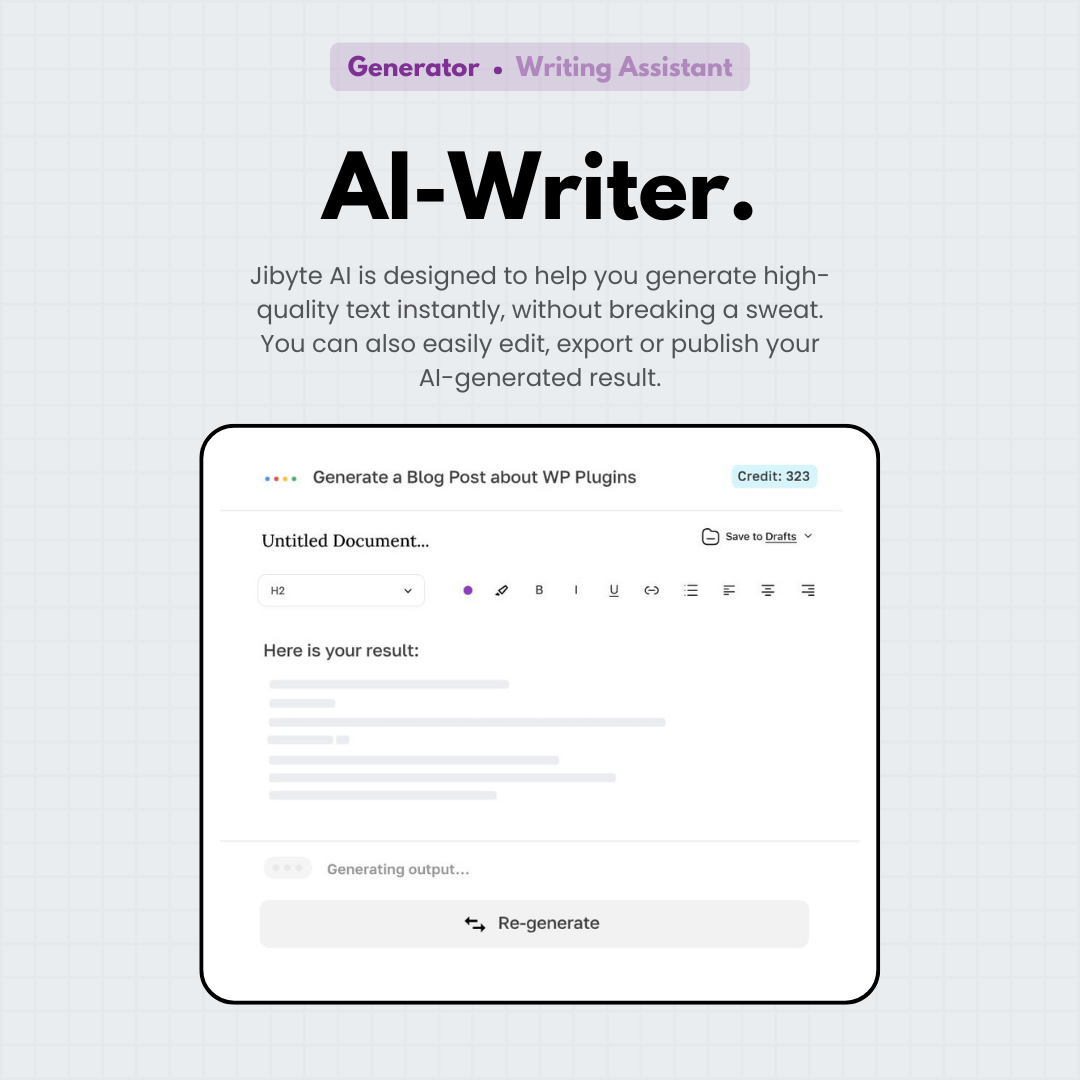 Generator • Writing Assistant

AI-Writer.

Jibyte AI is designed to help you generate high-quality text instantly, without breaking a sweat. You can also easily edit, export or publish your AI-generated result.

Generate a Blog Post about WP Plugins

Credit: 323

Untitled Document...

Save to Drafts

H2

B

I

U

Here is your result:

Generating output...

Re-generate