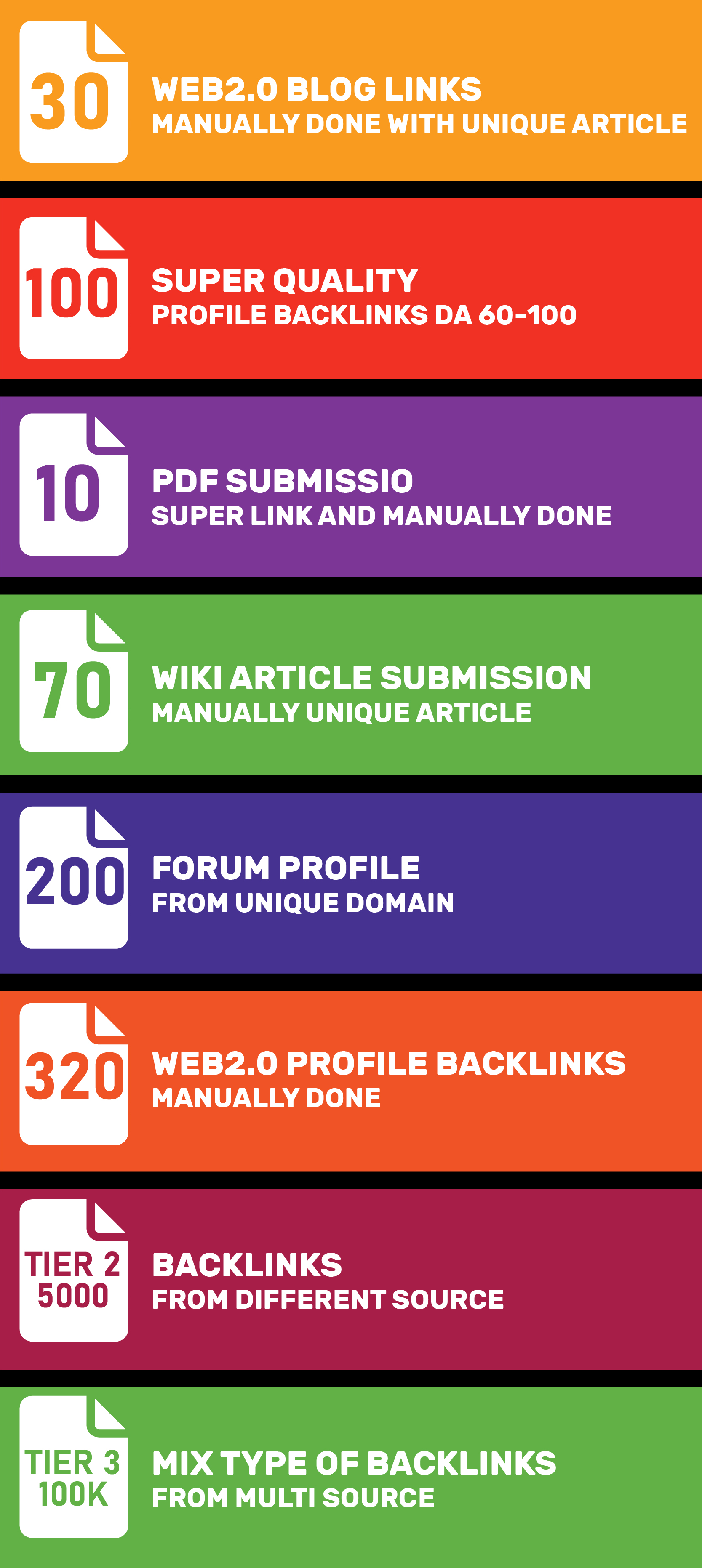 30
WEB2.0 BLOG LINKS
MANUALLY DONE WITH UNIQUE ARTICLE

100
SUPER QUALITY
PROFILE BACKLINKS DA 60-100

10
PDF SUBMISSIO
SUPER LINK AND MANUALLY DONE

70
WIKI ARTICLE SUBMISSION
MANUALLY UNIQUE ARTICLE

200
FORUM PROFILE
FROM UNIQUE DOMAIN

320
WEB2.0 PROFILE BACKLINKS
MANUALLY DONE

TIER 2
5000
BACKLINKS
FROM DIFFERENT SOURCE

TIER 3
100K
MIX TYPE OF BACKLINKS
FROM MULTI SOURCE