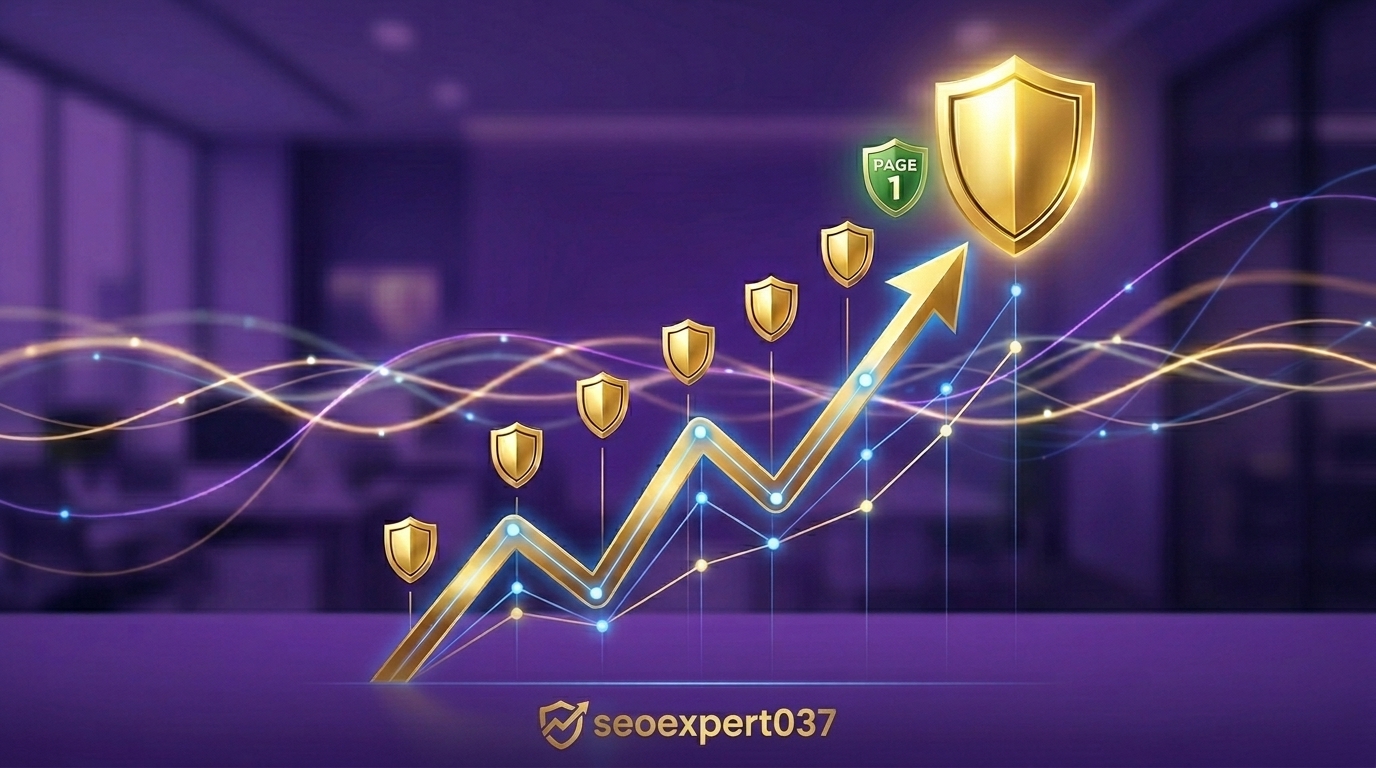 PAGE 1

seoexpert037